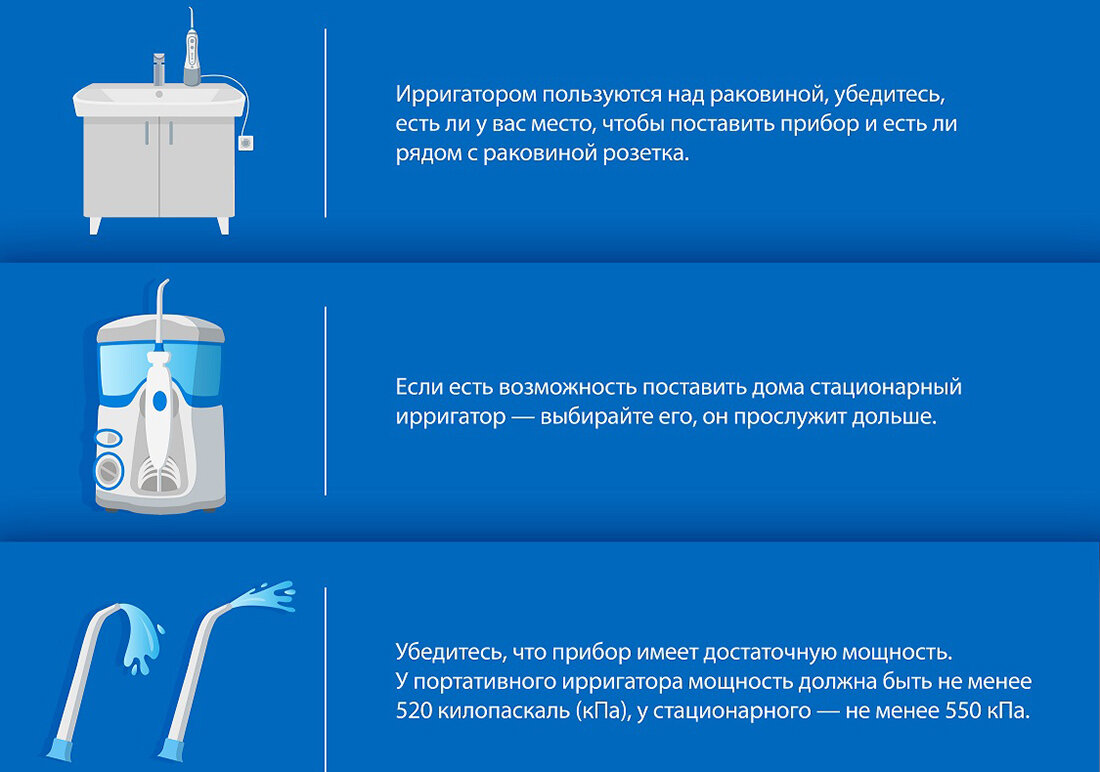 Ирригатором пользуются над раковиной, убедитесь, есть ли у вас место, чтобы поставить прибор и есть ли рядом с раковиной розетка.

Если есть возможность поставить дома стационарный ирригатор — выбирайте его, он прослужит дольше.

Убедитесь, что прибор имеет достаточную мощность.
У портативного ирригатора мощность должна быть не менее 520 килопаскаль (кПа), у стационарного — не менее 550 кПа.